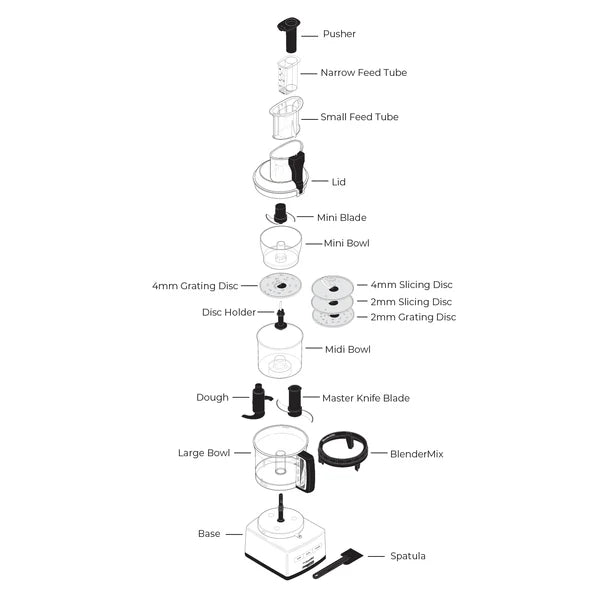 Pusher
Narrow Feed Tube
Small Feed Tube
Lid
Mini Blade
Mini Bowl
4mm Grating Disc
4mm Slicing Disc
2mm Slicing Disc
2mm Grating Disc
Disc Holder
Midi Bowl
Dough
Master Knife Blade
Large Bowl
BlenderMix
Base
Spatula